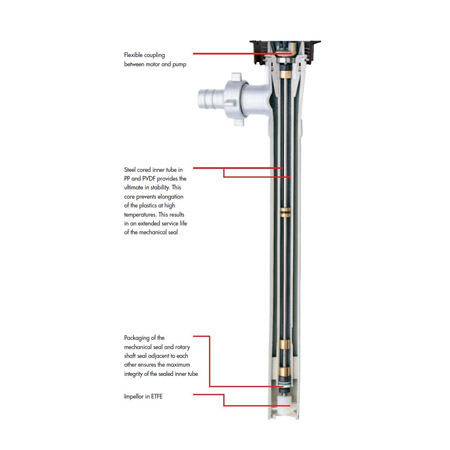 Flexible coupling between motor and pump

Steel cored inner tube in PP and PVDF provides the ultimate in stability. This core prevents elongation of the plastics at high temperatures. This results in an extended service life of the mechanical seal

Packaging of the mechanical seal and rotary shaft seal adjacent to each other ensures the maximum integrity of the sealed inner tube

Impellor in ETFE