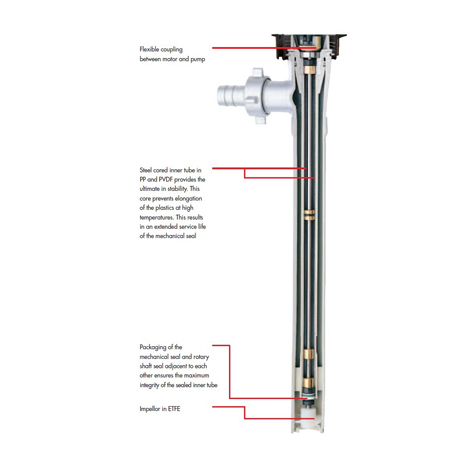 Flexible coupling between motor and pump

Steel cored inner tube in PP and PVDF provides the ultimate in stability. This core prevents elongation of the plastics at high temperatures. This results in an extended service life of the mechanical seal

Packaging of the mechanical seal and rotary shaft seal adjacent to each other ensures the maximum integrity of the sealed inner tube

Impellor in ETFE