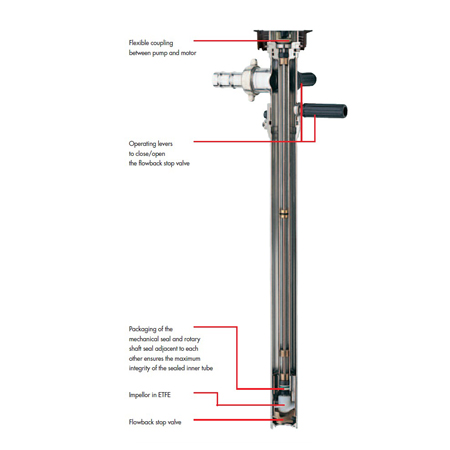 Flexible coupling
between pump and motor

Operating levers
to close/open
the flowback stop valve

Packaging of the
mechanical seal and rotary
shaft seal adjacent to each
other ensures the maximum
integrity of the sealed inner tube

Impellor in ETFE

Flowback stop valve