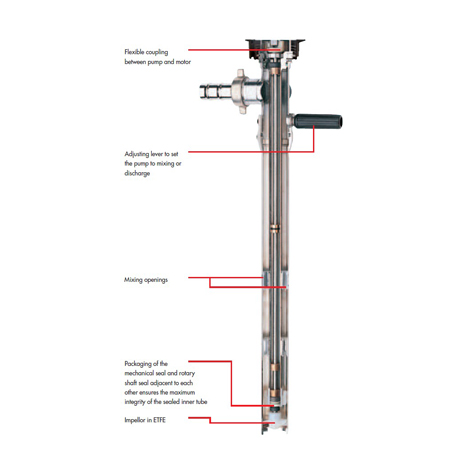 Flexible coupling between pump and motor

Adjusting lever to set the pump to mixing or discharge

Mixing openings

Packaging of the mechanical seal and rotary shaft seal adjacent to each other ensures the maximum integrity of the sealed inner tube

Impellor in ETFE