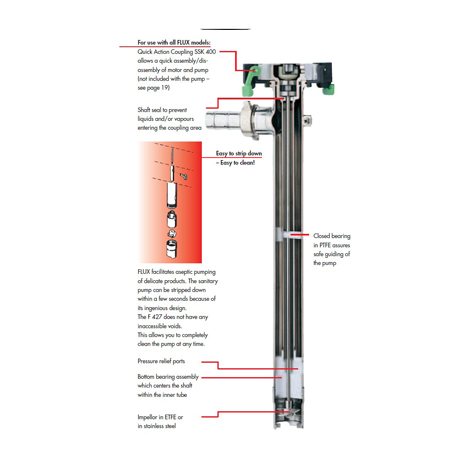 For use with all FLUX models:
Quick Action Coupling SSK 400 allows a quick assembly/disassembly of motor and pump (not included with the pump – see page 19)

Shaft seal to prevent liquids and/or vapours entering the coupling area

Easy to strip down – Easy to clean!

Closed bearing in PTFE assures safe guiding of the pump

FLUX facilitates aseptic pumping of delicate products. The sanitary pump can be stripped down within a few seconds because of its ingenious design.
The F 427 does not have any inaccessible voids.
This allows you to completely clean the pump at any time.

Pressure relief ports

Bottom bearing assembly which centers the shaft within the inner tube

Impellor in ETFE or in stainless steel