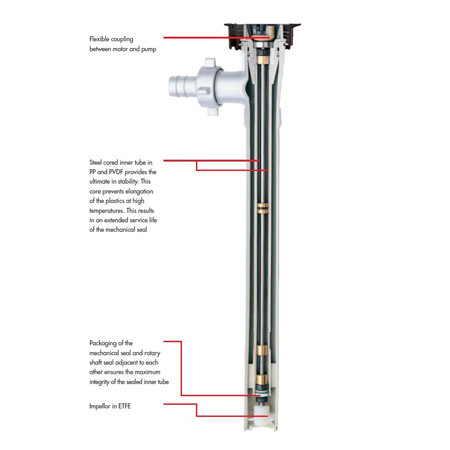 Flexible coupling between motor and pump

Steel cored inner tube in PP and PVDF provides the ultimate in stability. This core prevents elongation of the plastics at high temperatures. This results in an extended service life of the mechanical seal

Packaging of the mechanical seal and rotary shaft seal adjacent to each other ensures the maximum integrity of the sealed inner tube

Impellor in ETFE