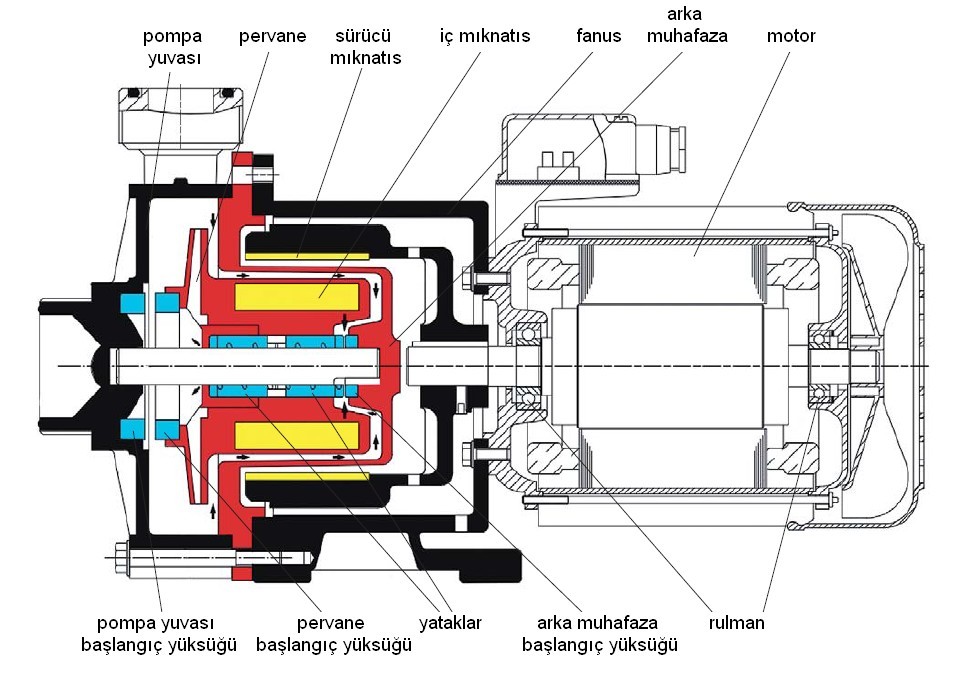 pompa yuvası

pervane

sürücü mıknatıs

iç mıknatıs

fanus

arka muhafaza

motor

pompa yuvası başlangıç yüksüğü

pervane başlangıç yüksüğü

yataklar

arka muhafaza başlangıç yüksüğü

rulman