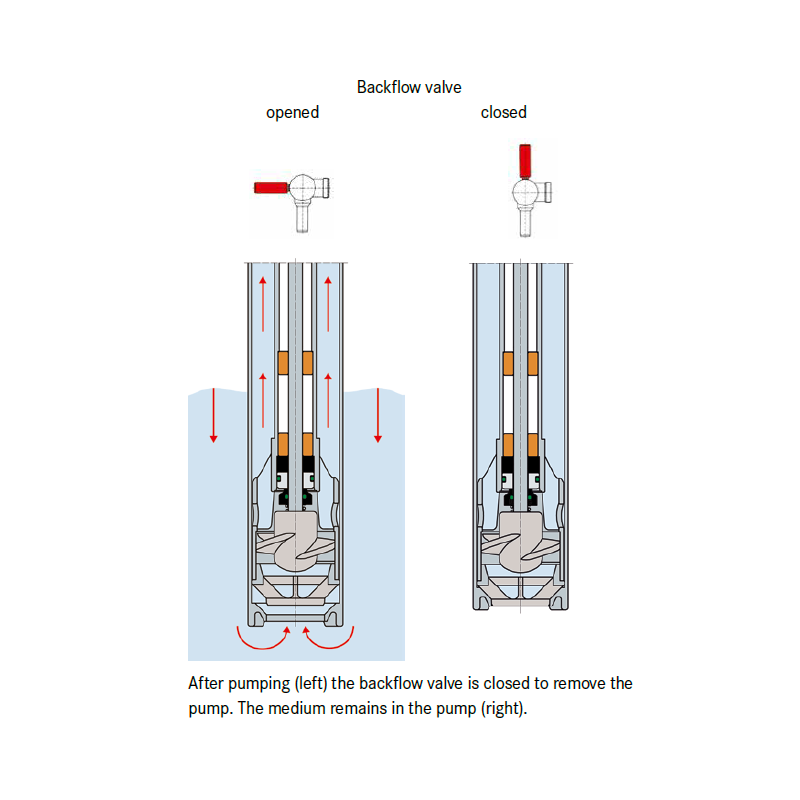 Backflow valve

opened

closed

After pumping (left) the backflow valve is closed to remove the pump. The medium remains in the pump (right).