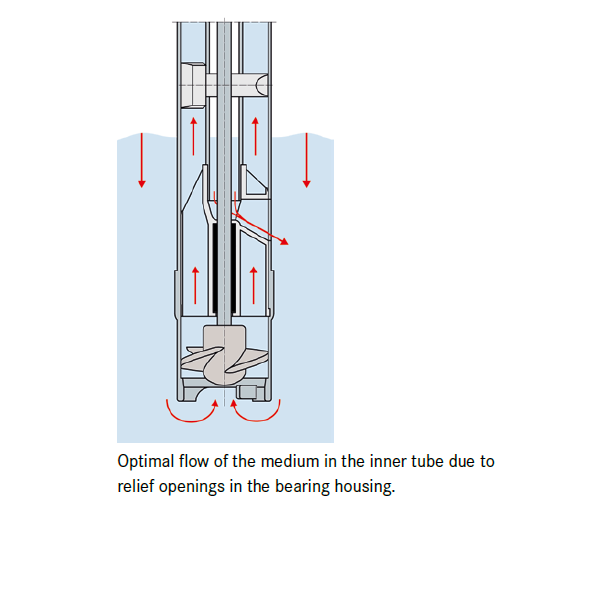 Optimal flow of the medium in the inner tube due to relief openings in the bearing housing.