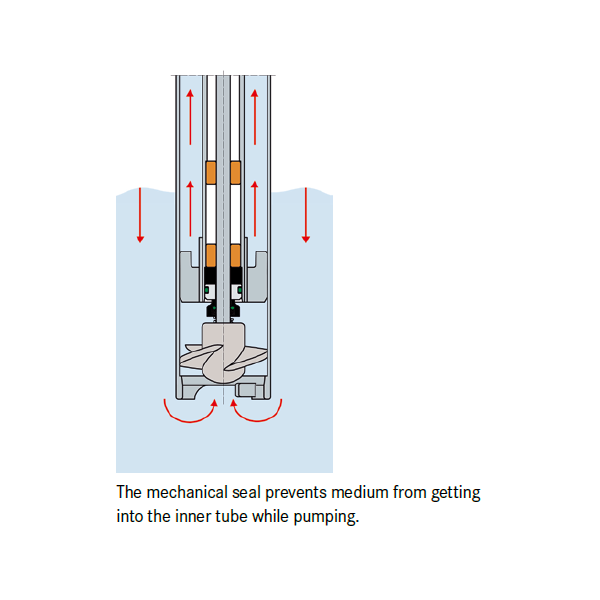 The mechanical seal prevents medium from getting into the inner tube while pumping.