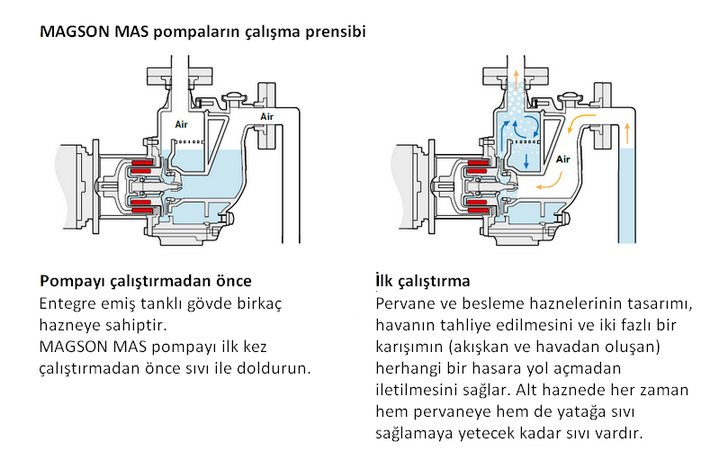 MAGSON MAS pompaların çalışma prensibi

Air

Air

Air

Pompayı çalıştırmadan önce
Entegre emiş tanklı gövde birkaç hazneye sahiptir.
MAGSON MAS pompayı ilk kez çalıştırmadan önce sıvı ile doldurun.

İlk çalıştırma
Pervane ve besleme haznelerinin tasarımı, havanın tahliye edilmesini ve iki fazlı bir karışımın (akışkan ve havadan oluşan) herhangi bir hasara yol açmadan iletilmesini sağlar. Alt haznede her zaman hem pervaneye hem de yatağa sıvı sağlamaya yetecek kadar sıvı vardır.