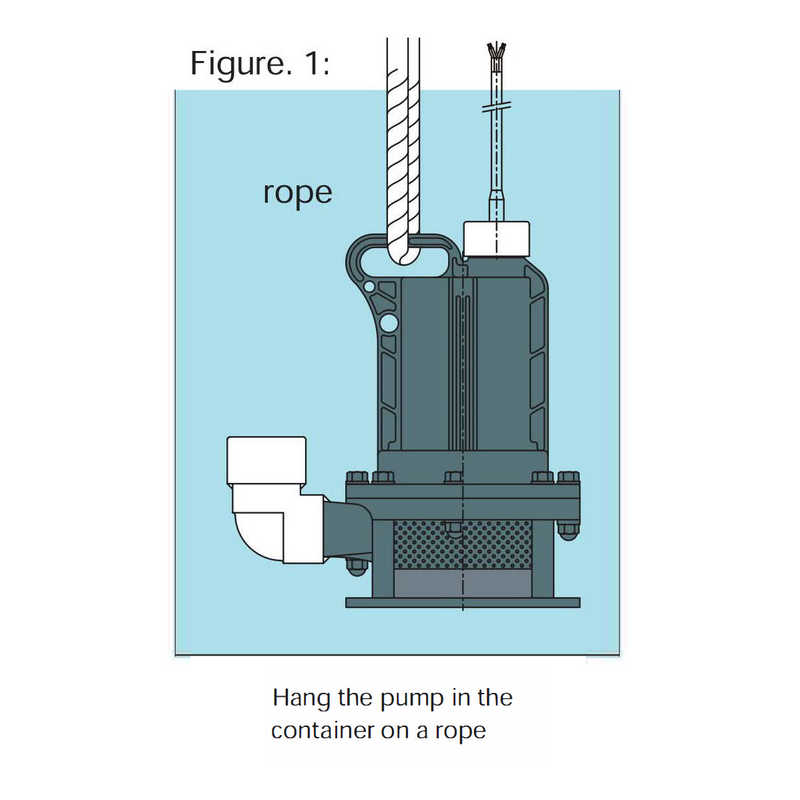 Figure. 1:

rope

Hang the pump in the container on a rope